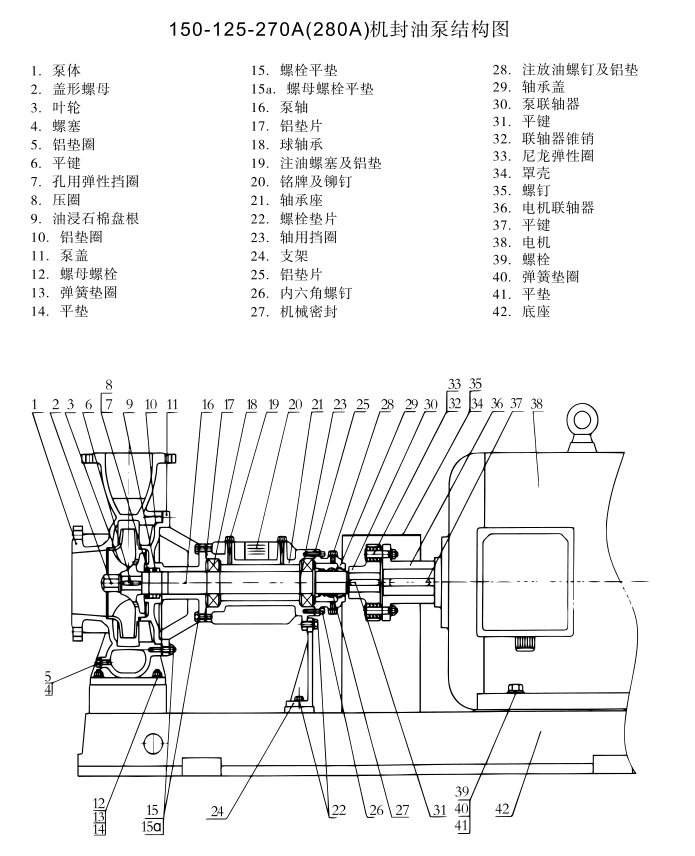 150-125-270A(280A)机封油泵结构图

1. 泵体
2. 盖形螺母
3. 叶轮
4. 螺塞
5. 铝垫圈
6. 平键
7. 孔用弹性挡圈
8. 压圈
9. 油浸石棉盘根
10. 铝垫圈
11. 泵盖
12. 螺母螺栓
13. 弹簧垫圈
14. 平垫

15. 螺栓平垫
15a. 螺母螺栓平垫
16. 泵轴
17. 铝垫片
18. 球轴承
19. 注油螺塞及铝垫
20. 铭牌及铆钉
21. 轴承座
22. 螺栓垫片
23. 轴用挡圈
24. 支架
25. 铝垫片
26. 内六角螺钉
27. 机械密封

28. 注放油螺钉及铝垫
29. 轴承盖
30. 泵联轴器
31. 平键
32. 联轴器锥销
33. 尼龙弹性圈
34. 罩壳
35. 螺钉
36. 电机联轴器
37. 平键
38. 电机
39. 螺栓
40. 弹簧垫圈
41. 平垫
42. 底座

8
1 2 3 6 7 9 10 11 16 17 18 19 20 21 23 25 28 29 30 33 32 35 34 36 37 38

5
4

12
13
14

15
15a

24 22 26 27 31

39
40
41

42